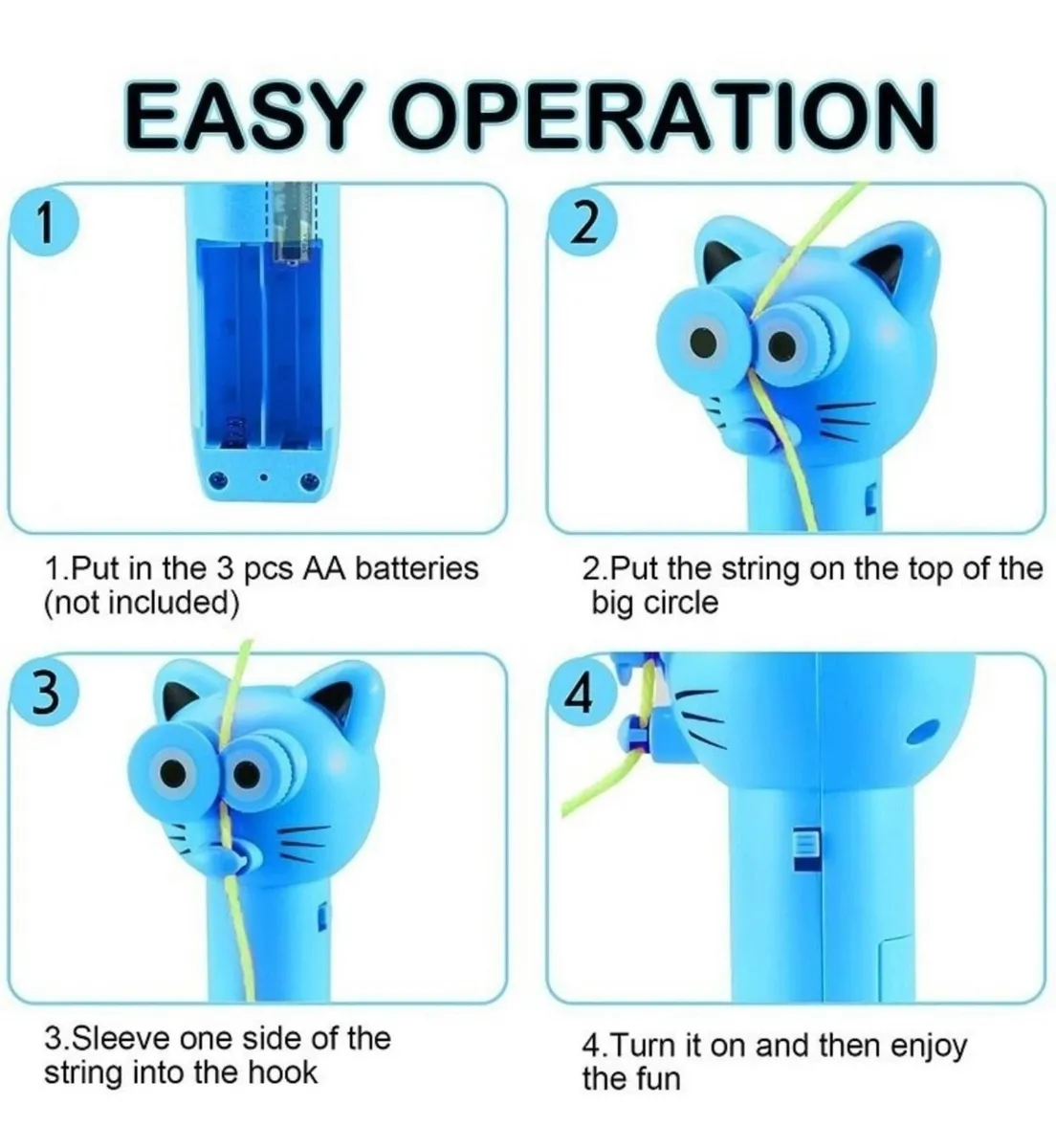 EASY OPERATION

1

1.Put in the 3 pcs AA batteries (not included)

2

2.Put the string on the top of the big circle

3

3.Sleeve one side of the string into the hook

4

4.Turn it on and then enjoy the fun