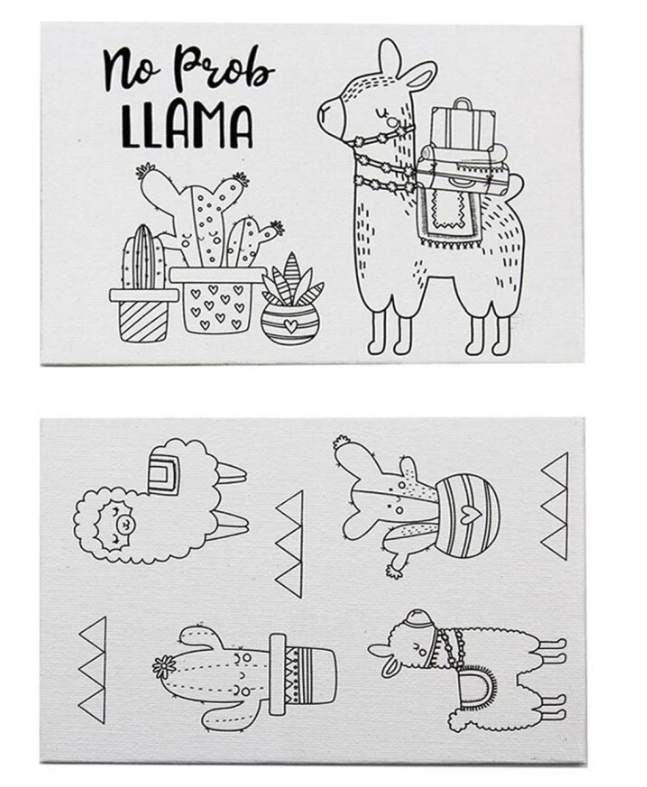 No Prob
LLAMA