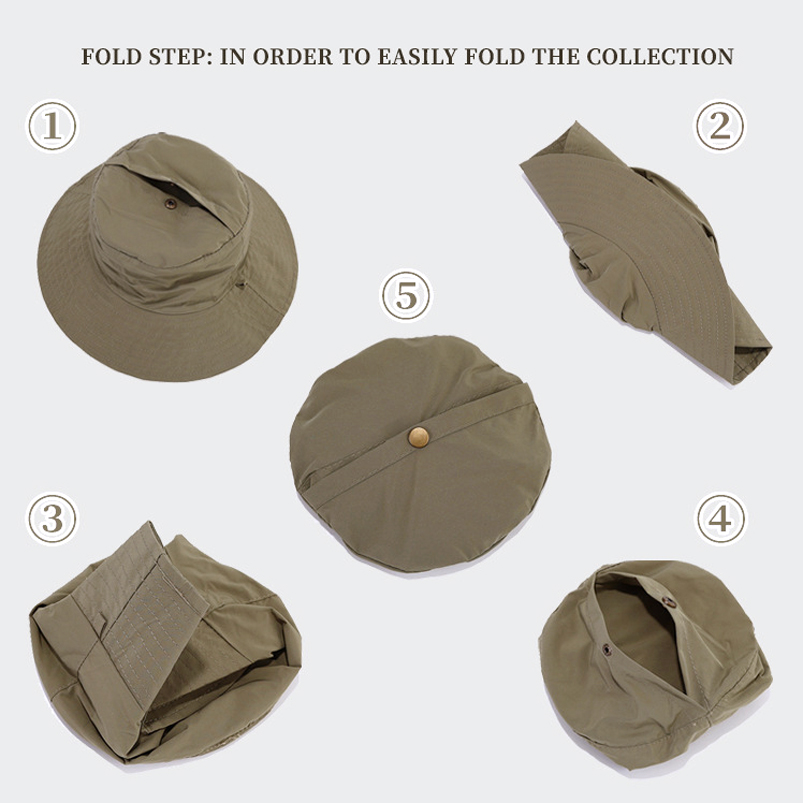 FOLD STEP: IN ORDER TO EASILY FOLD THE COLLECTION

①

②

⑤

③

④